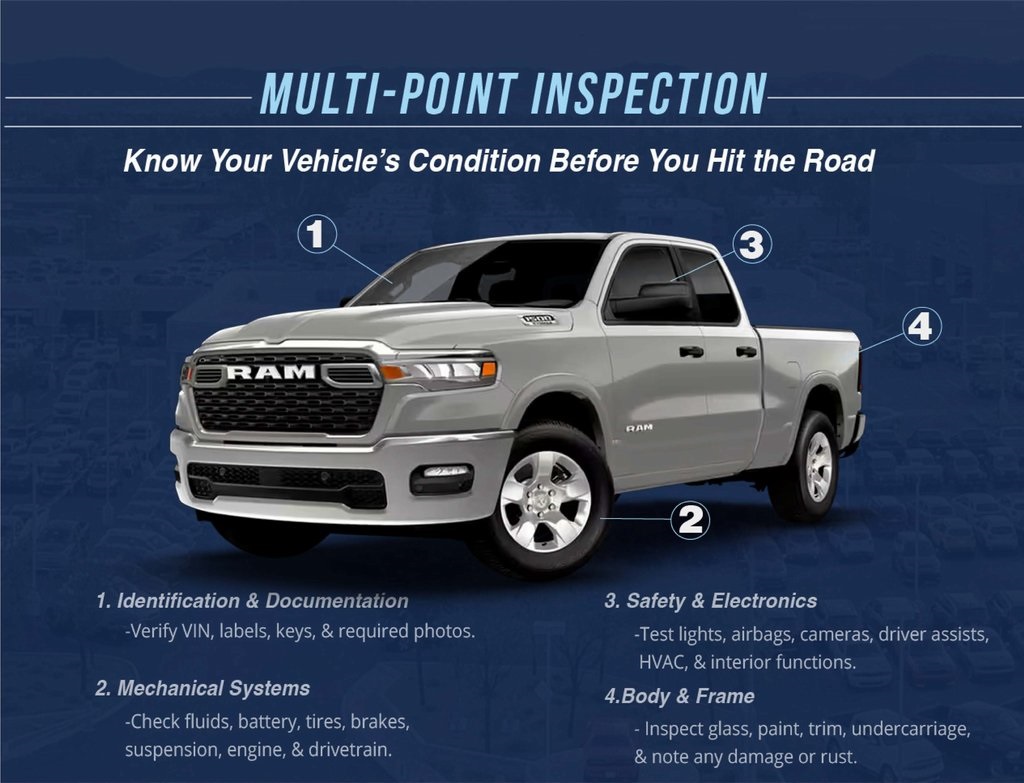 MULTI-POINT INSPECTION

Know Your Vehicle's Condition Before You Hit the Road

1

3

4

RAM

1500

RAM

2

1. Identification & Documentation
-Verify VIN, labels, keys, & required photos.

2. Mechanical Systems
-Check fluids, battery, tires, brakes, suspension, engine, & drivetrain.

3. Safety & Electronics
-Test lights, airbags, cameras, driver assists, HVAC, & interior functions.

4.Body & Frame
- Inspect glass, paint, trim, undercarriage, & note any damage or rust.