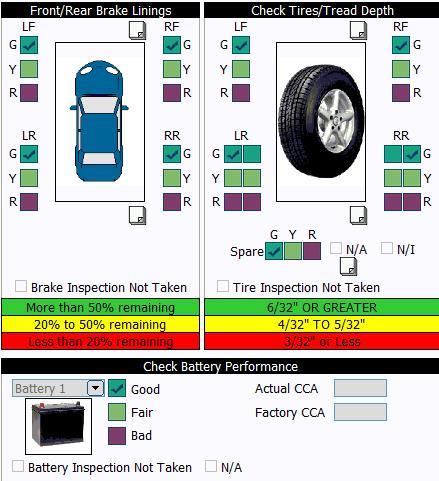 Front/Rear Brake Linings

LF
G
Y
R

RF
G
Y
R

LR
G
Y
R

RR
G
Y
R

Brake Inspection Not Taken

More than 50% remaining
20% to 50% remaining
Less than 20% remaining

Check Tires/Tread Depth

LF
G
Y
R

RF
G
Y
R

LR
G
Y
R

RR
G
Y
R

G Y R
Spare
N/A
N/I

Tire Inspection Not Taken

6/32" OR GREATER
4/32" TO 5/32"
3/32" or Less

Check Battery Performance

Battery 1
Good
Fair
Bad

Actual CCA
Factory CCA

Battery Inspection Not Taken
N/A