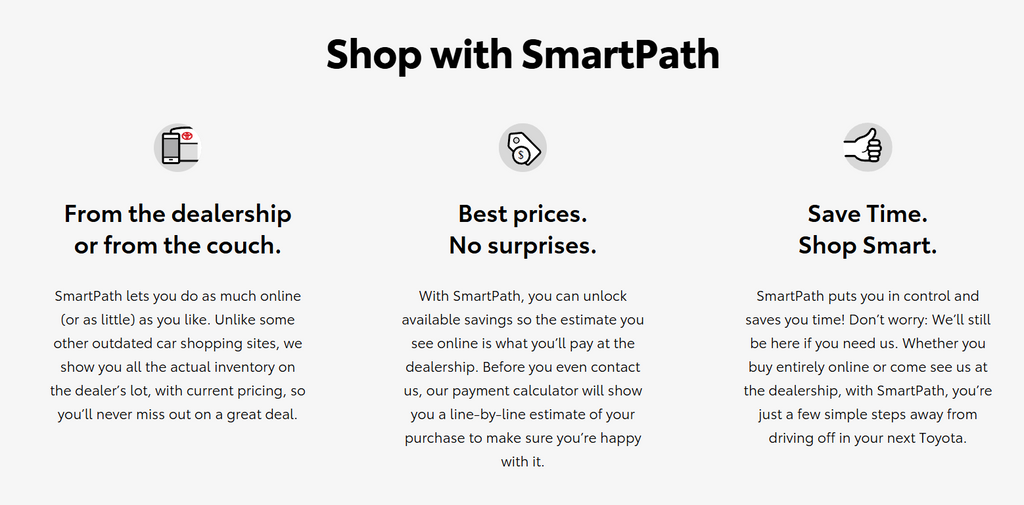 Shop with SmartPath

From the dealership
or from the couch.

SmartPath lets you do as much online (or as little) as you like. Unlike some other outdated car shopping sites, we show you all the actual inventory on the dealer's lot, with current pricing, so you'll never miss out on a great deal.

Best prices.
No surprises.

With SmartPath, you can unlock available savings so the estimate you see online is what you'll pay at the dealership. Before you even contact us, our payment calculator will show you a line-by-line estimate of your purchase to make sure you're happy with it.

Save Time.
Shop Smart.

SmartPath puts you in control and saves you time! Don't worry: We'll still be here if you need us. Whether you buy entirely online or come see us at the dealership, with SmartPath, you're just a few simple steps away from driving off in your next Toyota.